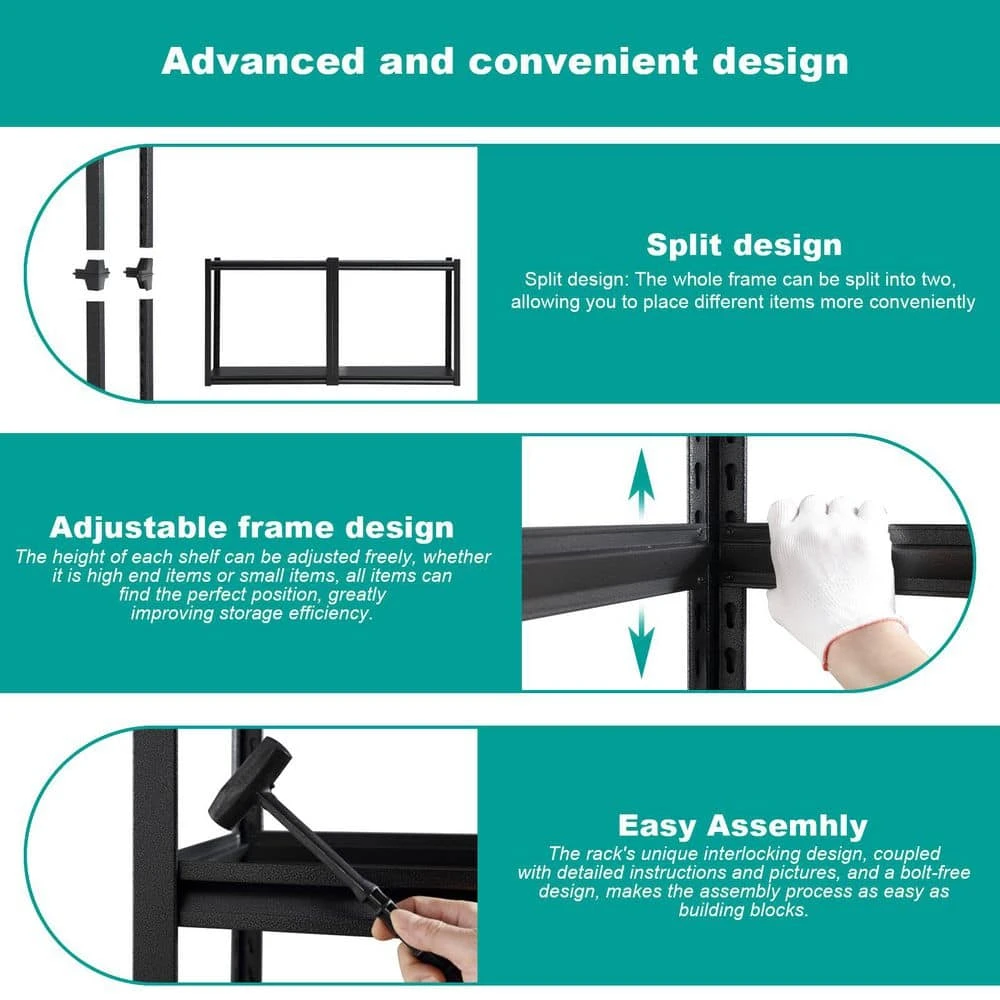 Advanced and convenient design

Split design

Split design: The whole frame can be split into two, allowing you to place different items more conveniently

Adjustable frame design

The height of each shelf can be adjusted freely, whether it is high end items or small items, all items can find the perfect position, greatly improving storage efficiency.

Easy Assemhly

The rack's unique interlocking design, coupled with detailed instructions and pictures, and a bolt-free design, makes the assembly process as easy as building blocks.