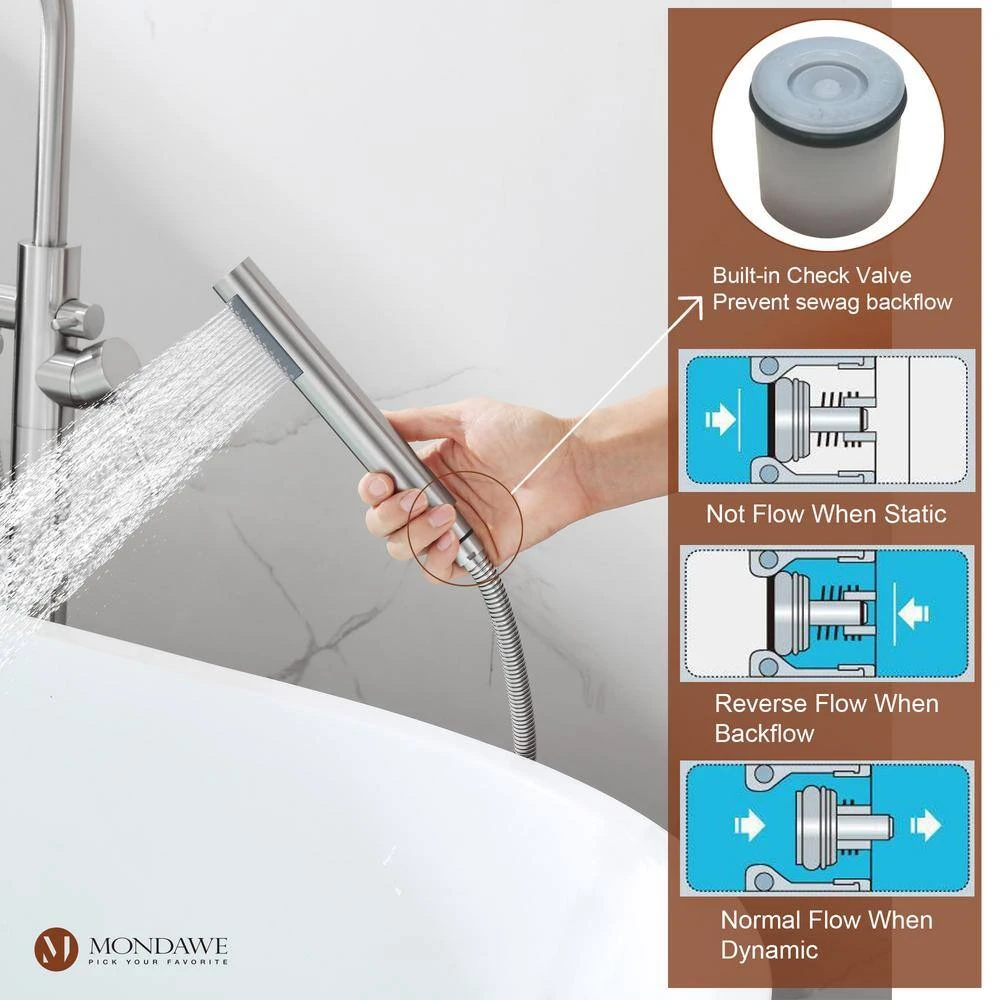 Built-in Check Valve
Prevent sewag backflow

Not Flow When Static

Reverse Flow When Backflow

Normal Flow When Dynamic

M MONDAWE
PICK YOUR FAVORITE