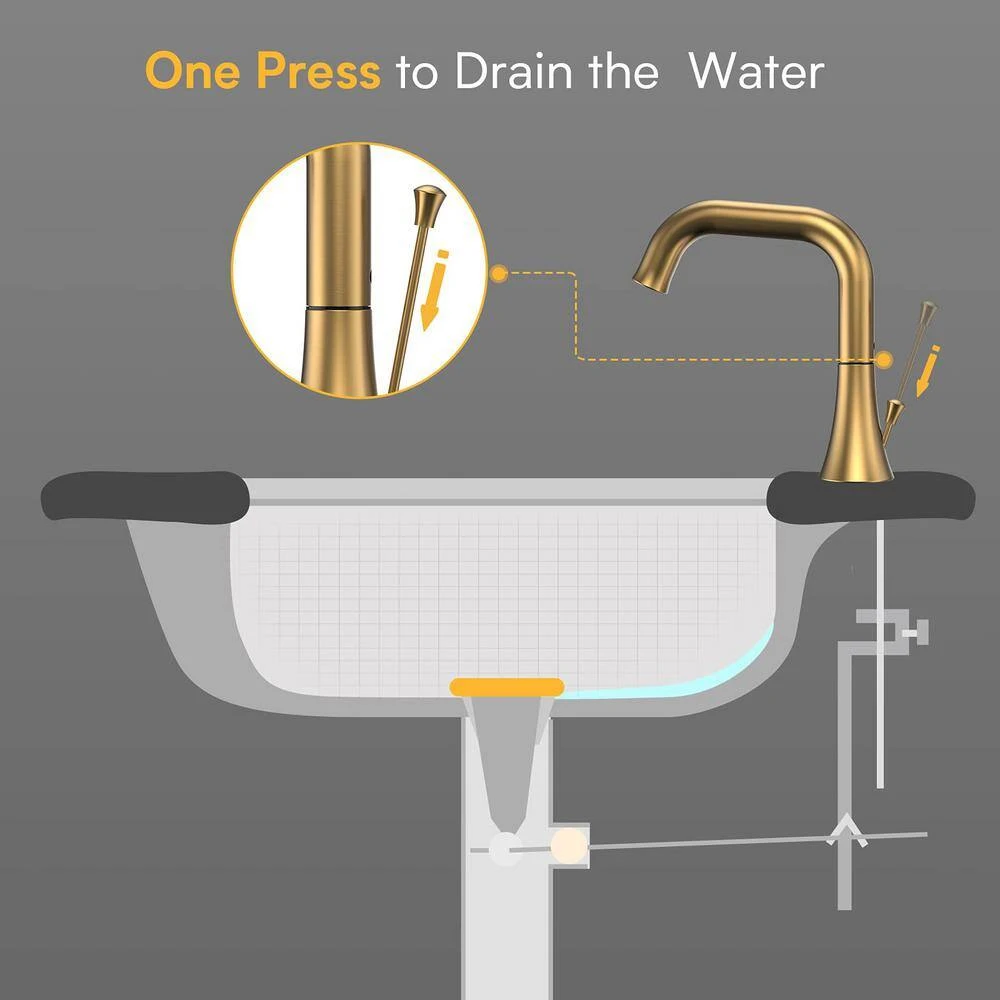 One Press to Drain the  Water