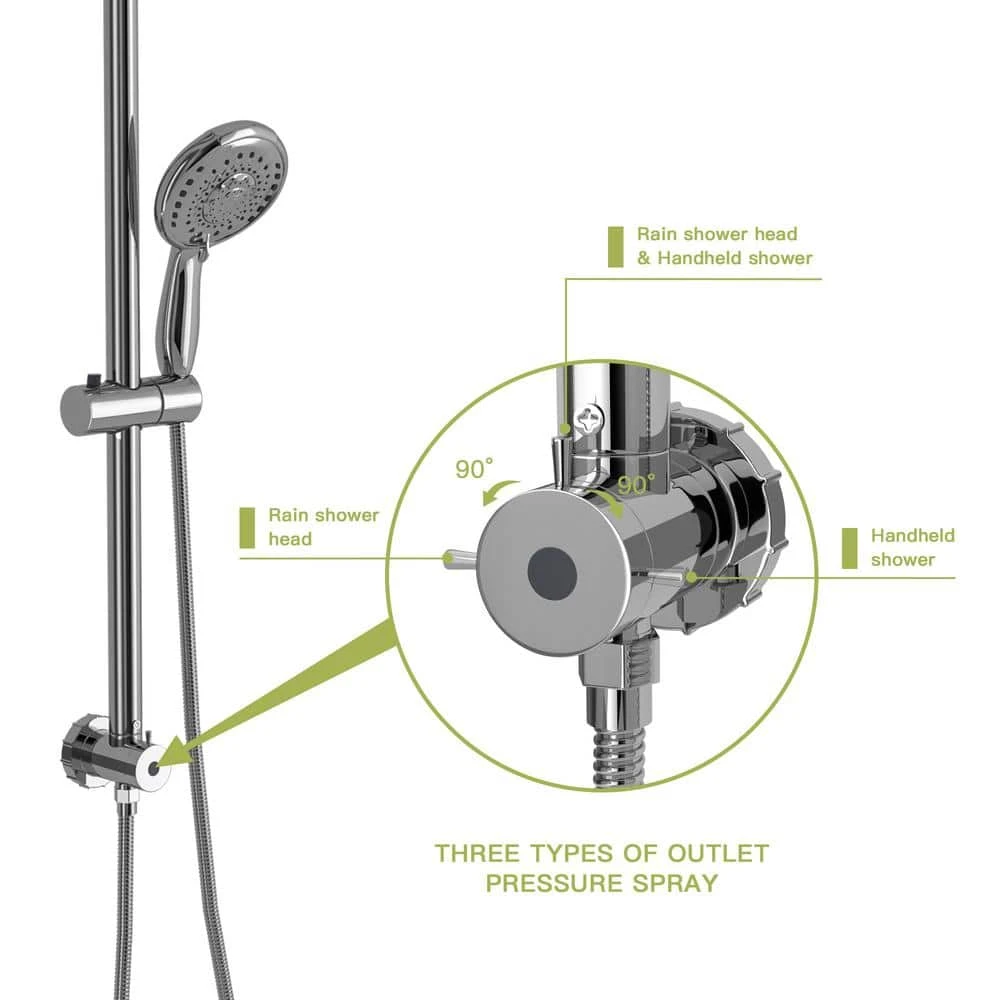 Rain shower head
& Handheld shower

90°

90°

Rain shower head

Handheld shower

THREE TYPES OF OUTLET
PRESSURE SPRAY