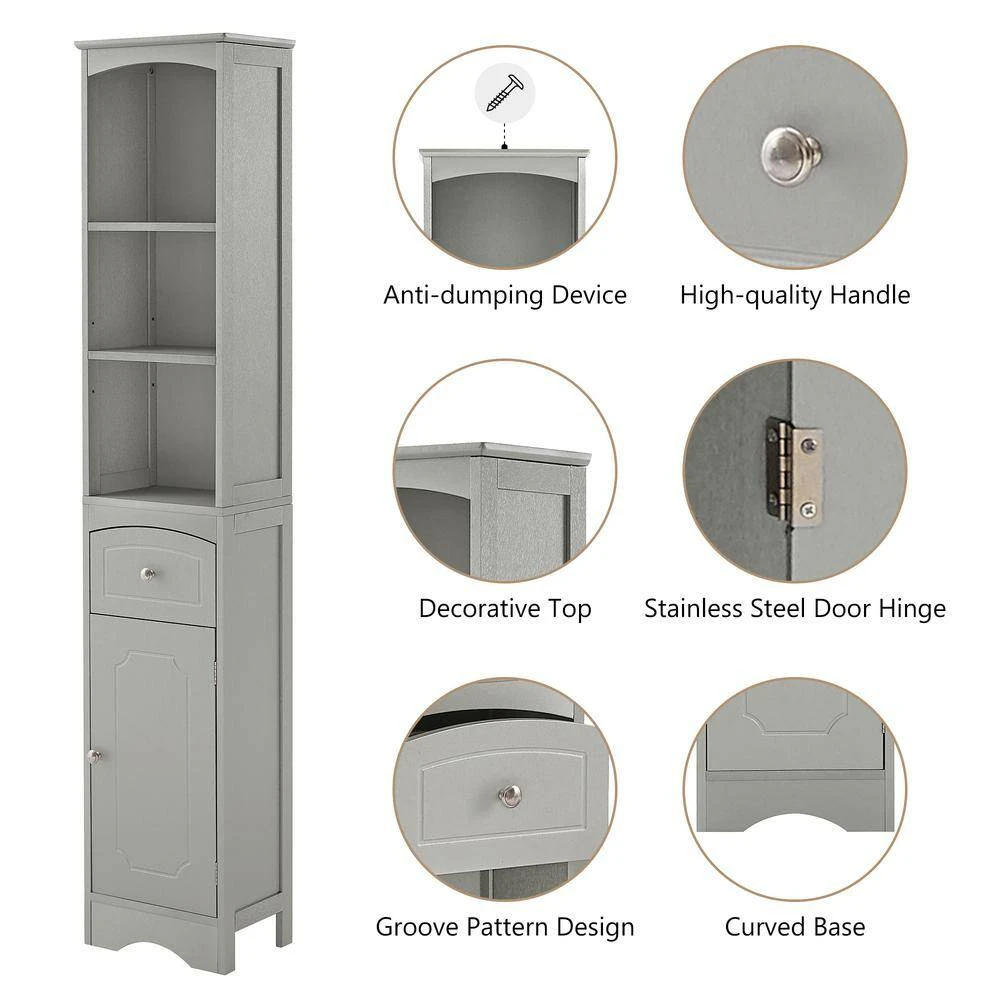 Anti-dumping Device

High-quality Handle

Decorative Top

Stainless Steel Door Hinge

Groove Pattern Design

Curved Base