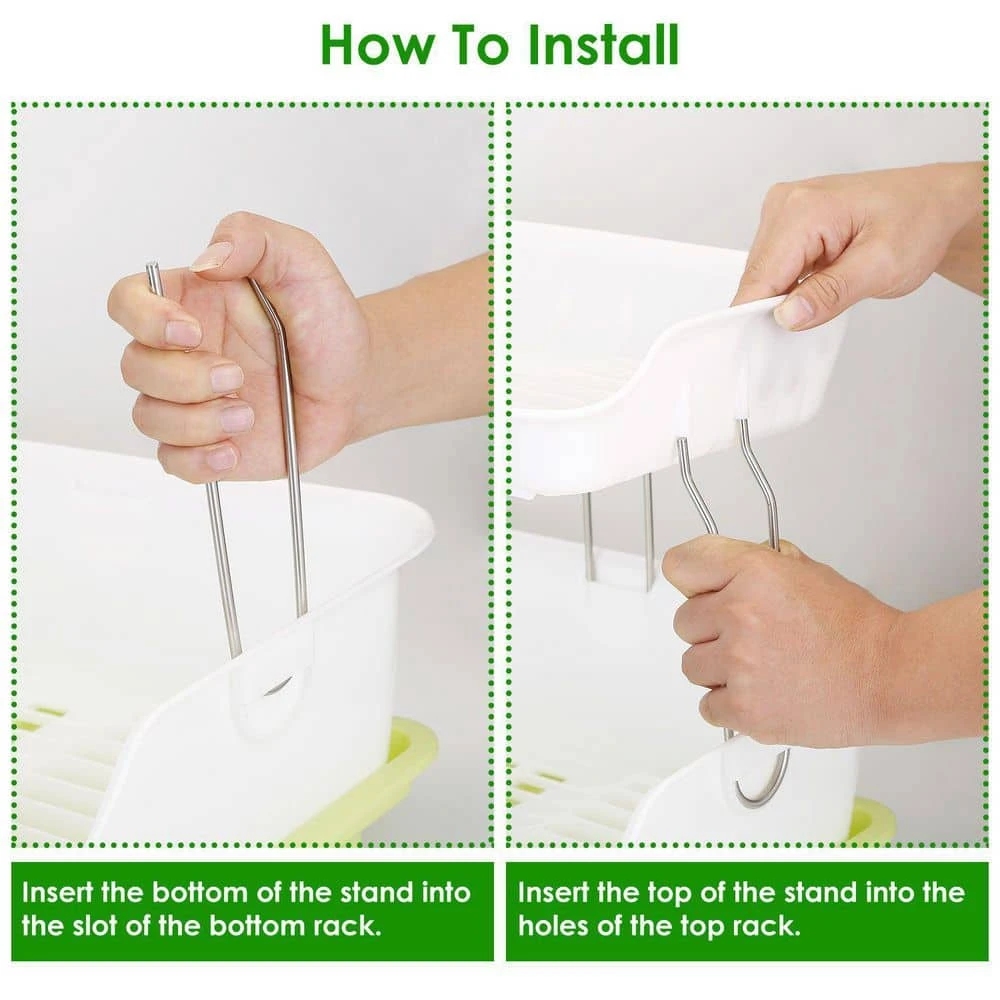 How To Install

Insert the bottom of the stand into the slot of the bottom rack.

Insert the top of the stand into the holes of the top rack.