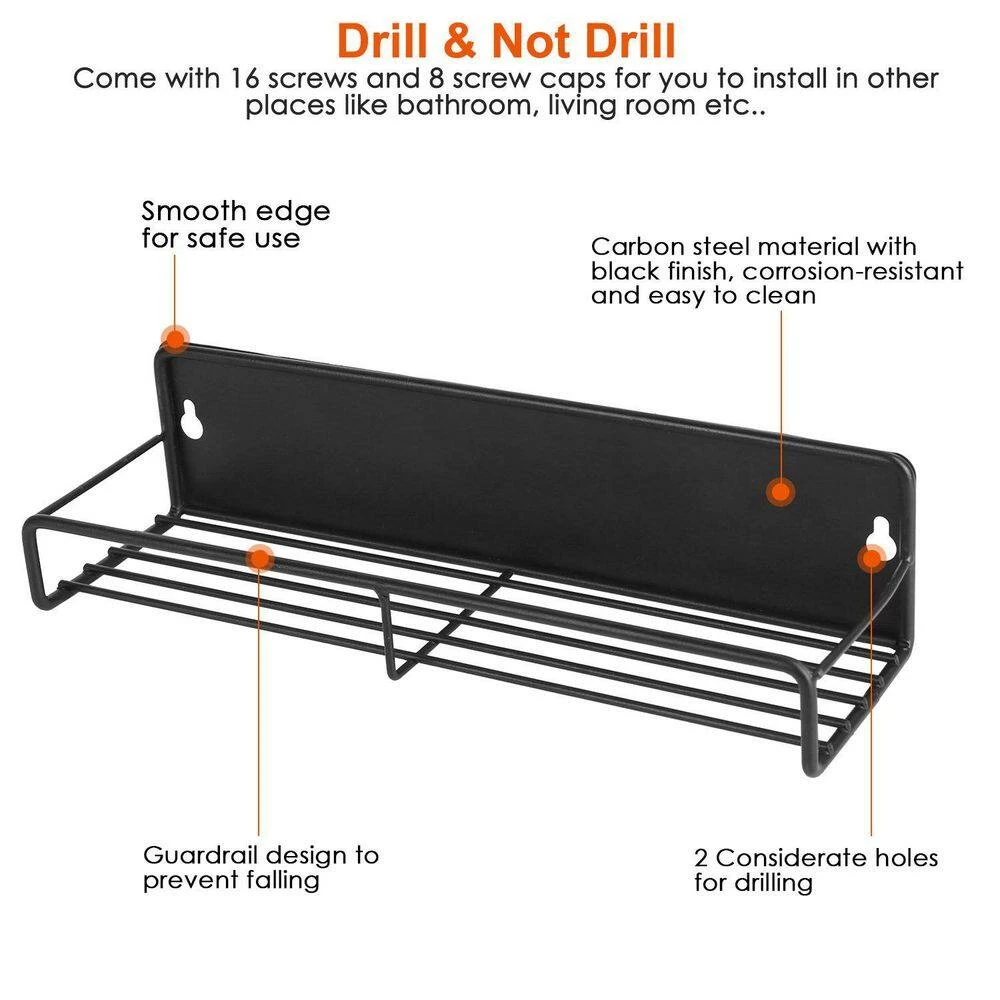 Drill & Not Drill
Come with 16 screws and 8 screw caps for you to install in other places like bathroom, living room etc..

Smooth edge for safe use

Carbon steel material with black finish, corrosion-resistant and easy to clean

Guardrail design to prevent falling

2 Considerate holes for drilling