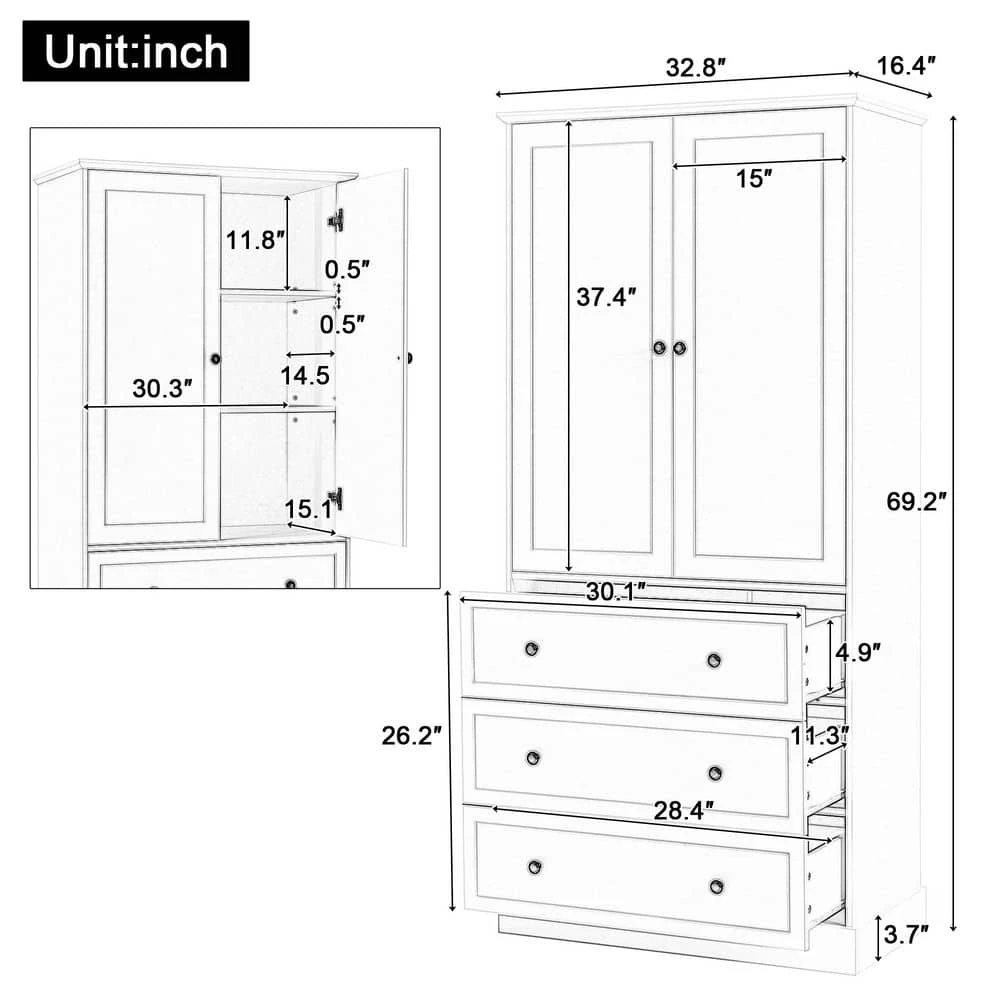 Unit:inch

11.8″
0.5″
0.5″
14.5
30.3″
15.1

32.8″
16.4″
15″
37.4″
69.2″
30.1″
4.9″
26.2″
11.3″
28.4″
3.7″