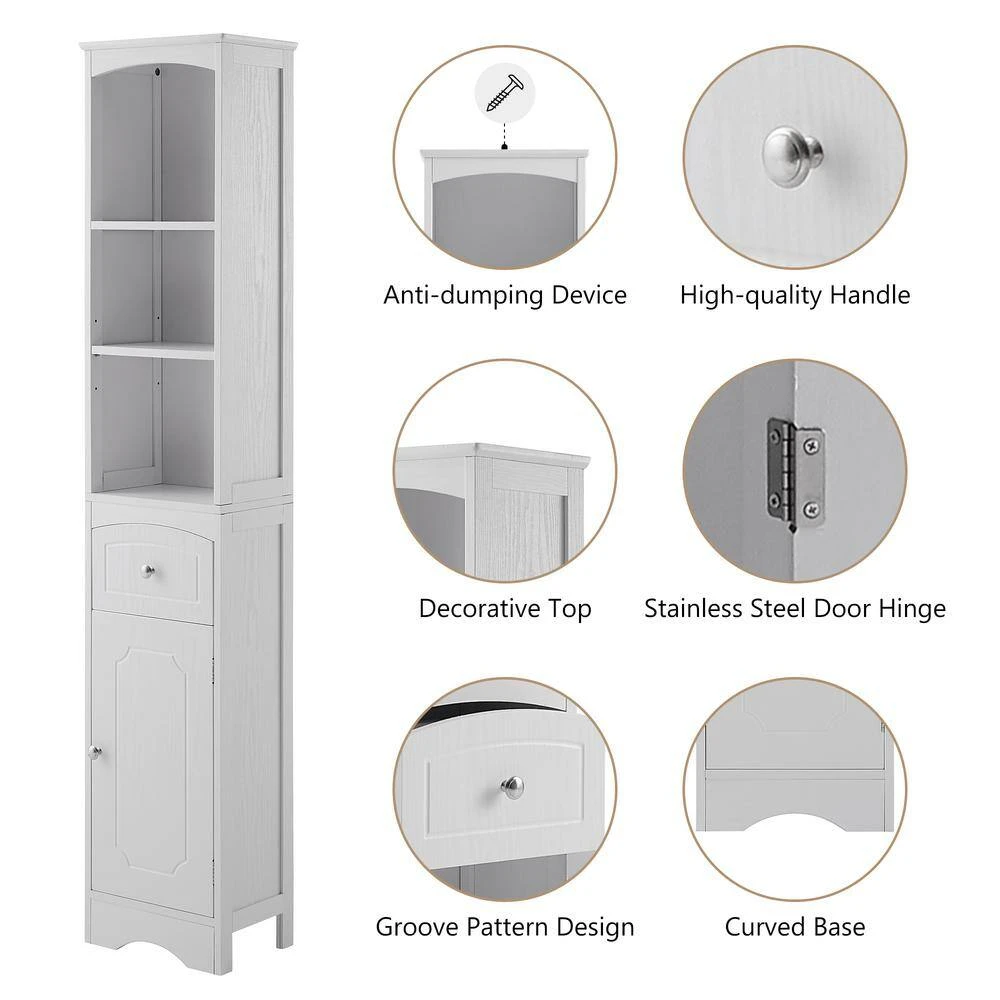 Anti-dumping Device

High-quality Handle

Decorative Top

Stainless Steel Door Hinge

Groove Pattern Design

Curved Base